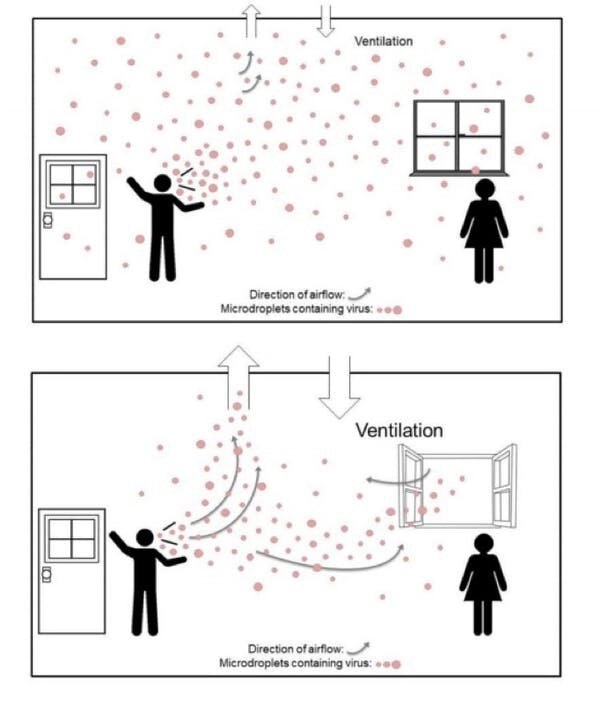 Ventilation

Direction of airflow:
Microdroplets containing virus:

Ventilation

Direction of airflow:
Microdroplets containing virus: