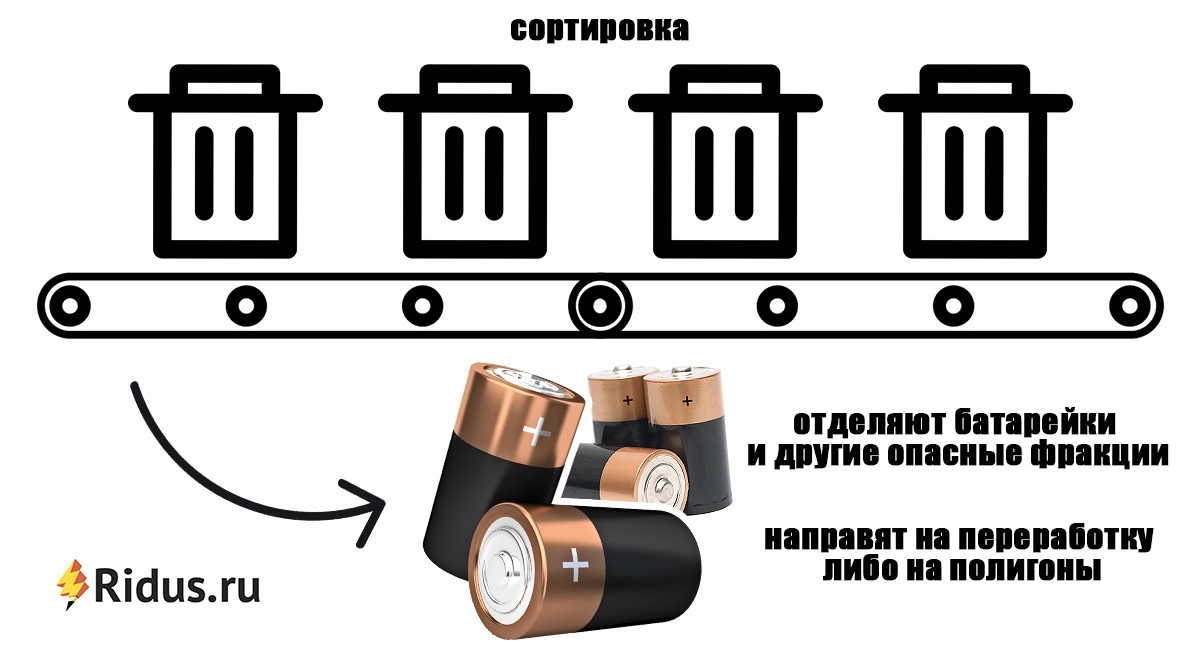 сортировка

отделяют батарейки и другие опасные фракции

направят на переработку либо на полигоны

Ridus.ru