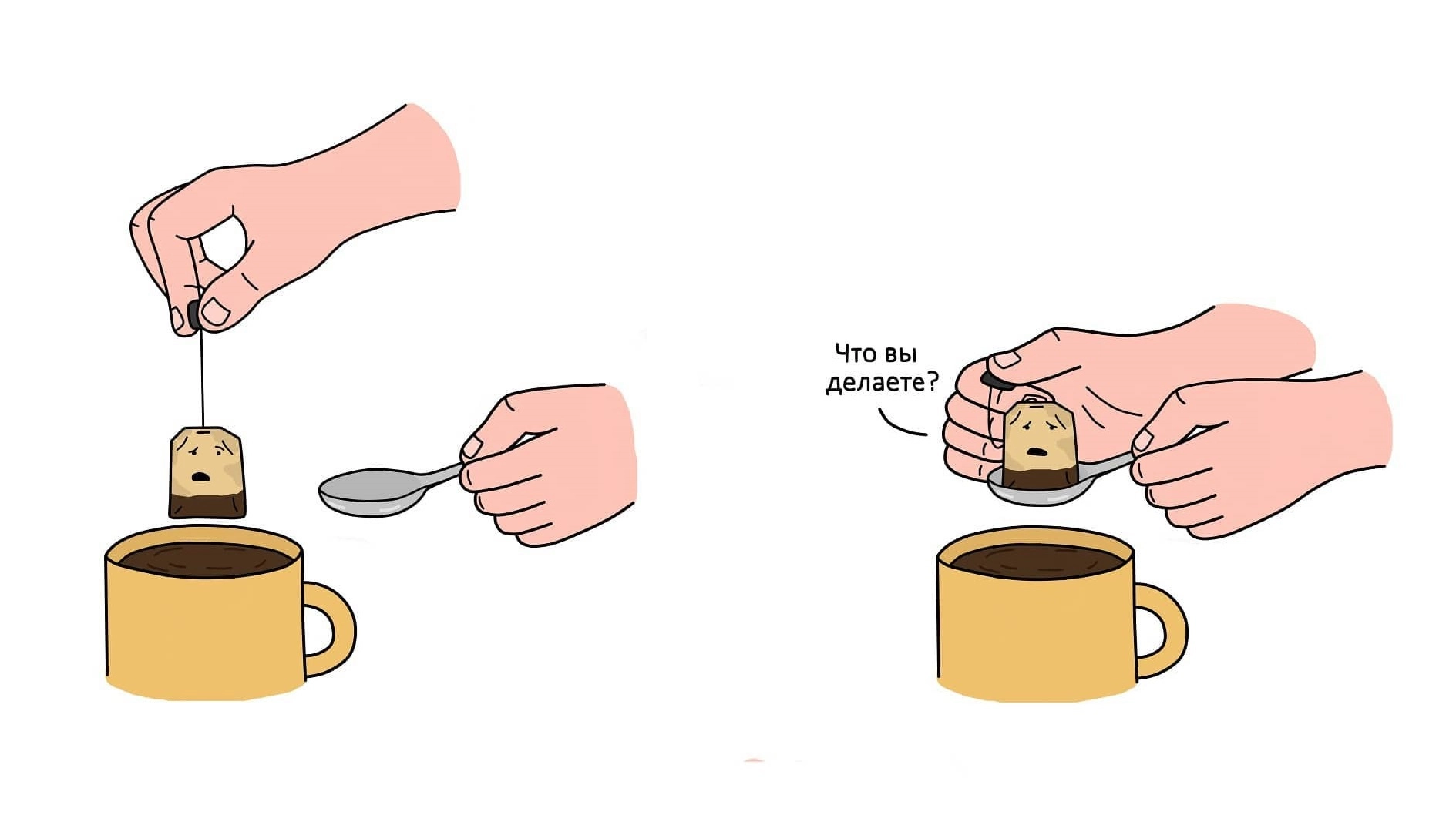 Что вы делаете?