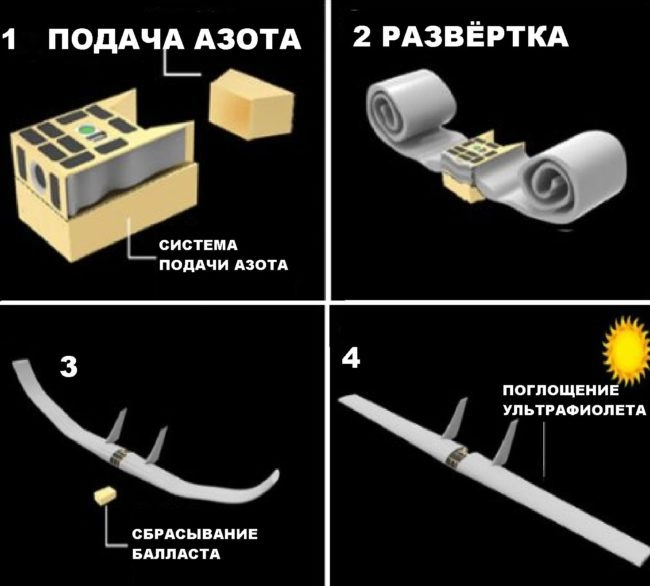 1 ПОДАЧА АЗОТА

СИСТЕМА ПОДАЧИ АЗОТА

2 РАЗВЁРТКА

3

СБРАСЫВАНИЕ БАЛЛАСТА

4

ПОГЛОЩЕНИЕ УЛЬТРАФИОЛЕТА