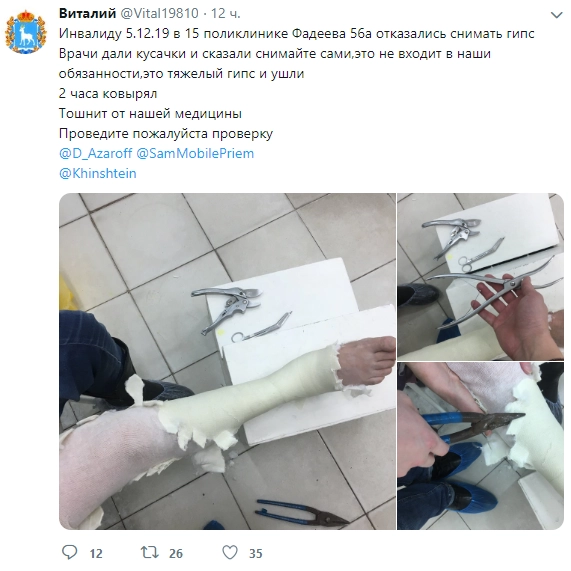 Виталий @Vital19810 · 12 ч.

Инвалиду 5.12.19 в 15 поликлинике Фадеева 56а отказались снимать гипс
Врачи дали кусачки и сказали снимайте сами,это не входит в наши обязанности,это тяжелый гипс и ушли
2 часа ковырял
Тошнит от нашей медицины
Проведите пожалуйста проверку
@D_Azaroff @SamMobilePriem
@Khinshtein

12 26 35