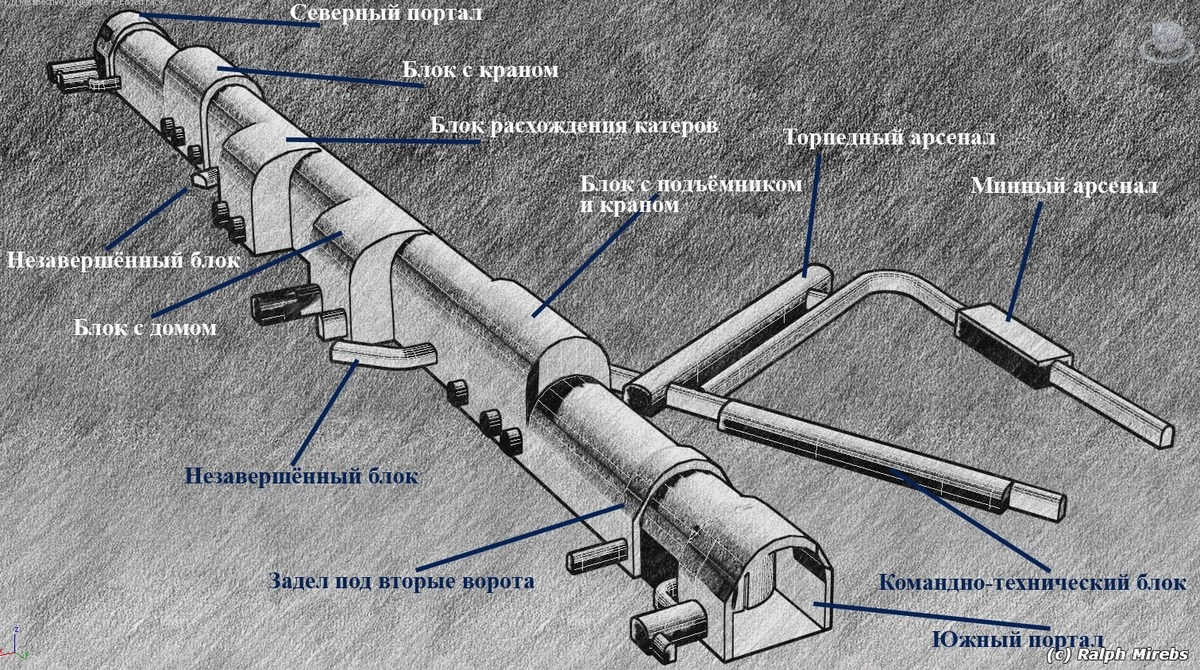 Северный портал

Блок с краном

Блок расхождения катеров

Торпедный арсенал

Блок с подъёмником и краном

Минный арсенал

Незавершённый блок

Блок с домом

Незавершённый блок

Задел под вторые ворота

Командно-технический блок

Южный портал

(c) Ralph Mirebs