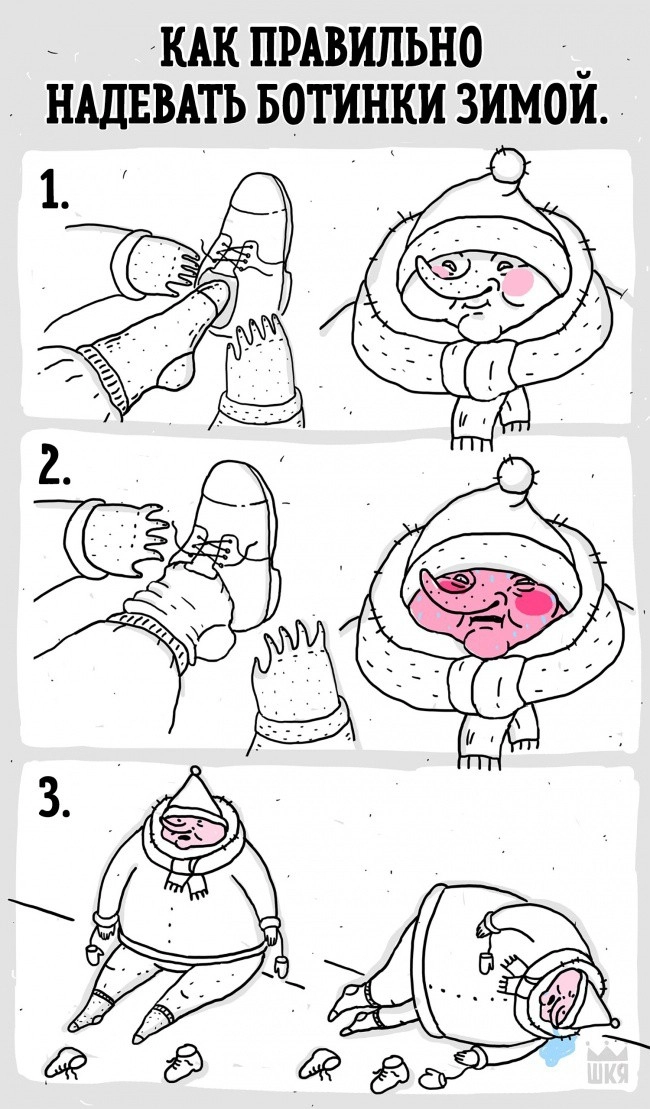 КАК ПРАВИЛЬНО НАДЕВАТЬ БОТИНКИ ЗИМОЙ.

1.

2.

3.

ШКЯ