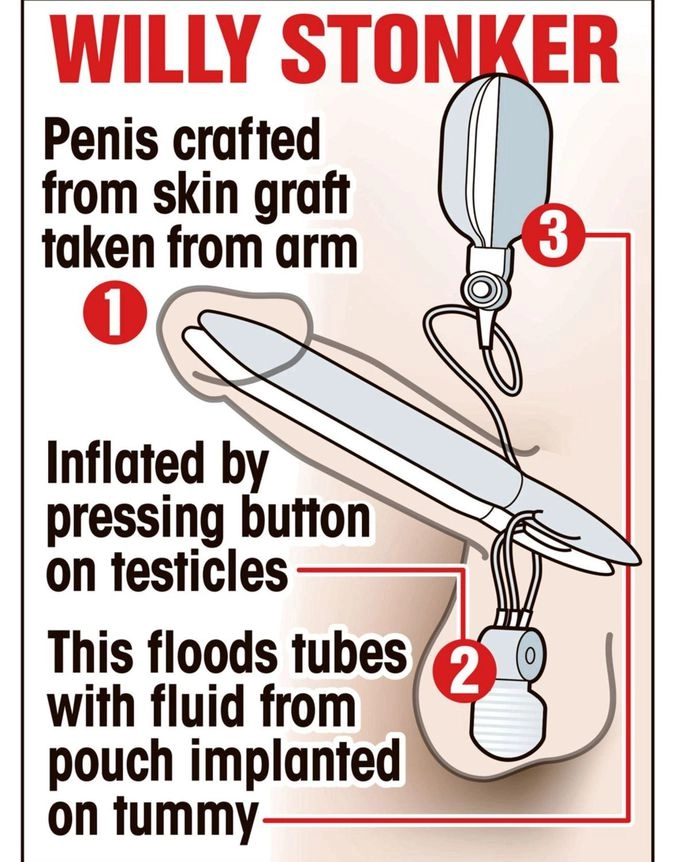 WILLY STONKER

Penis crafted from skin graft taken from arm

1

3

Inflated by pressing button on testicles

2

This floods tubes with fluid from pouch implanted on tummy