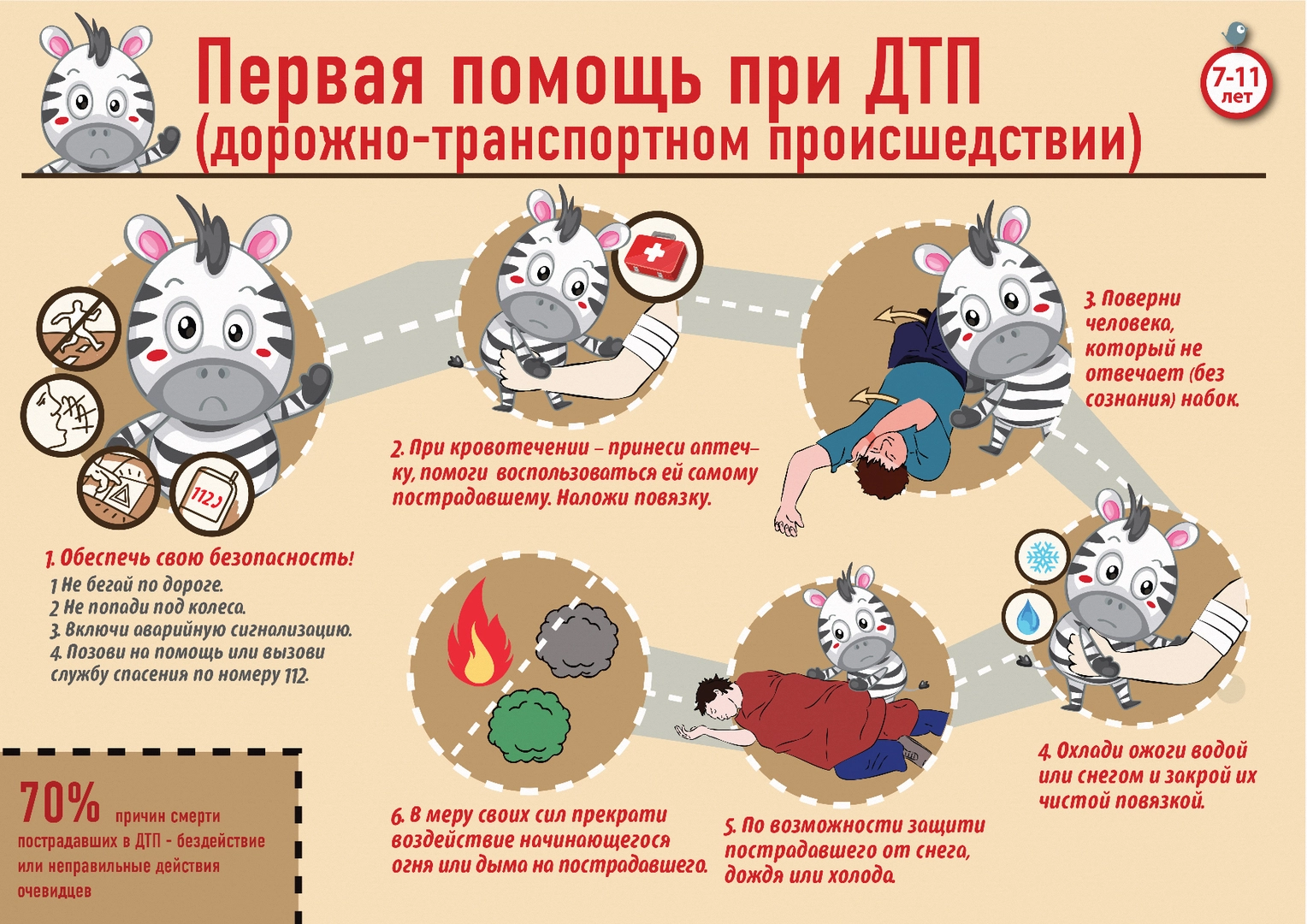 Первая помощь при ДТП
(дорожно-транспортном происшедствии)

7-11 лет

112

1. Обеспечь свою безопасность!
1 Не бегай по дороге.
2 Не попади под колеса.
3. Включи аварийную сигнализацию.
4. Позови на помощь или вызови службу спасения по номеру 112.

2. При кровотечении – принеси аптечку, помоги воспользоваться ей самому пострадавшему. Наложи повязку.

3. Поверни человека, который не отвечает (без сознания) набок.

4. Охлади ожоги водой или снегом и закрой их чистой повязкой.

5. По возможности защити пострадавшего от снега, дождя или холода.

6. В меру своих сил прекрати воздействие начинающегося огня или дыма на пострадавшего.

70% причин смерти пострадавших в ДТП - бездействие или неправильные действия очевидцев