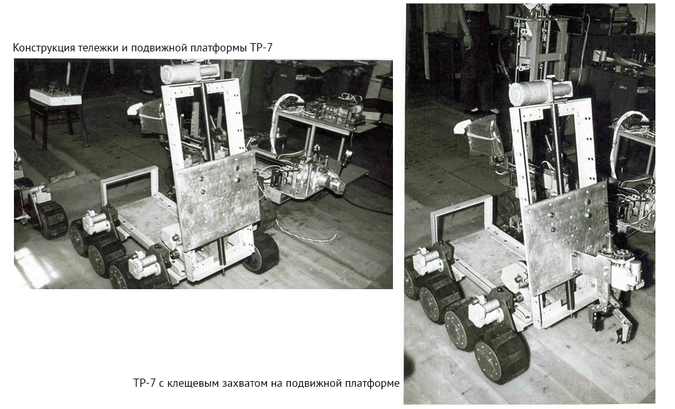 Конструкция тележки и подвижной платформы ТР-7

ТР-7 с клещевым захватом на подвижной платформе